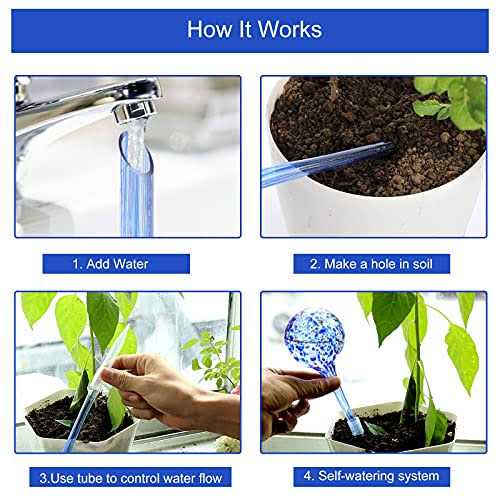 How It Works

1. Add Water

2. Make a hole in soil

3.Use tube to control water flow

4. Self-watering system