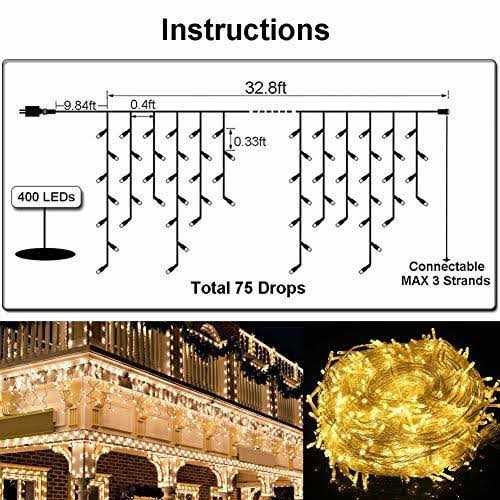 Instructions

32.8ft

9.84ft

0.4ft

0.33ft

400 LEDs

Total 75 Drops

Connectable
MAX 3 Strands