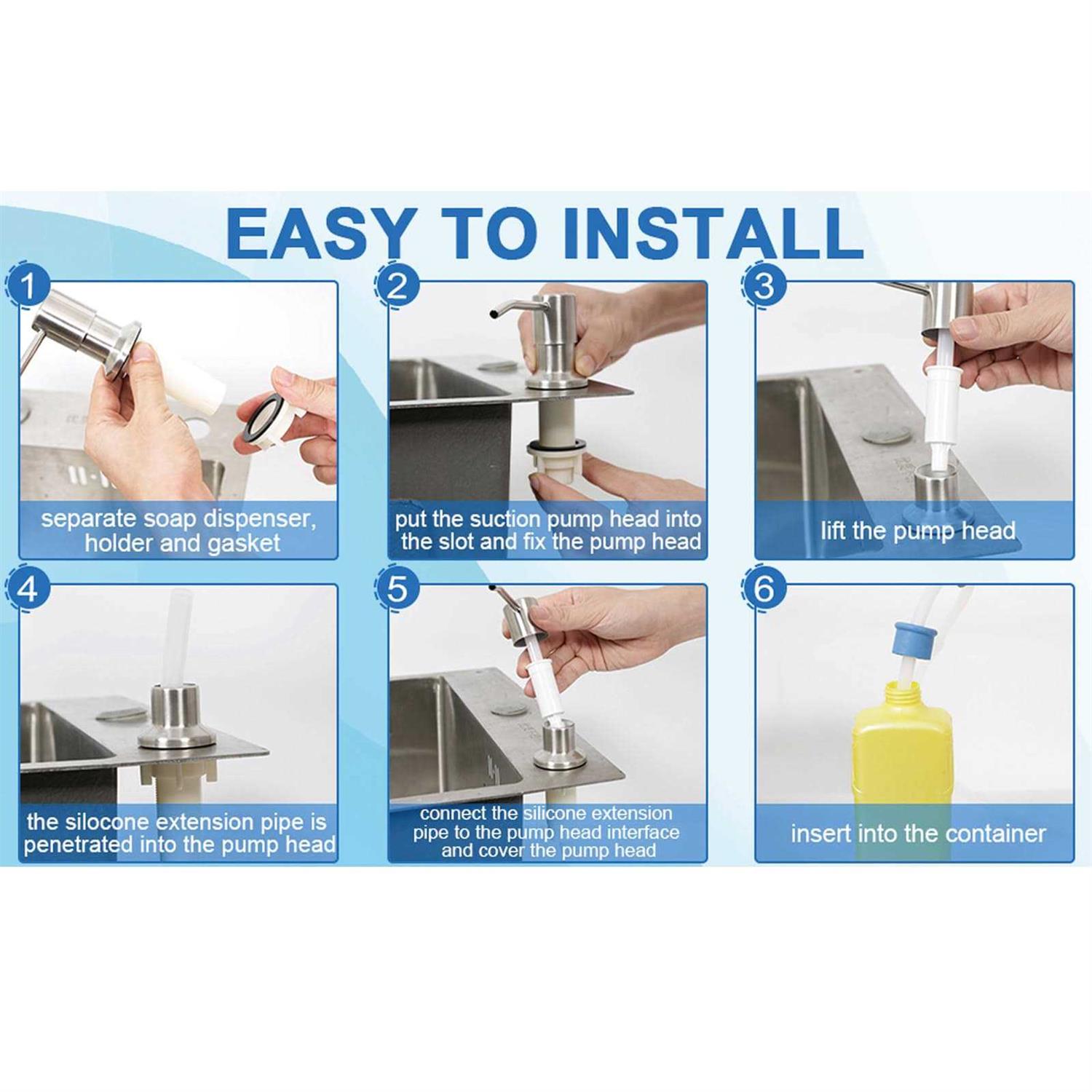 EASY TO INSTALL

1
separate soap dispenser, holder and gasket

2
put the suction pump head into the slot and fix the pump head

3
lift the pump head

4
the silocone extension pipe is penetrated into the pump head

5
connect the silicone extension pipe to the pump head interface and cover the pump head

6
insert into the container