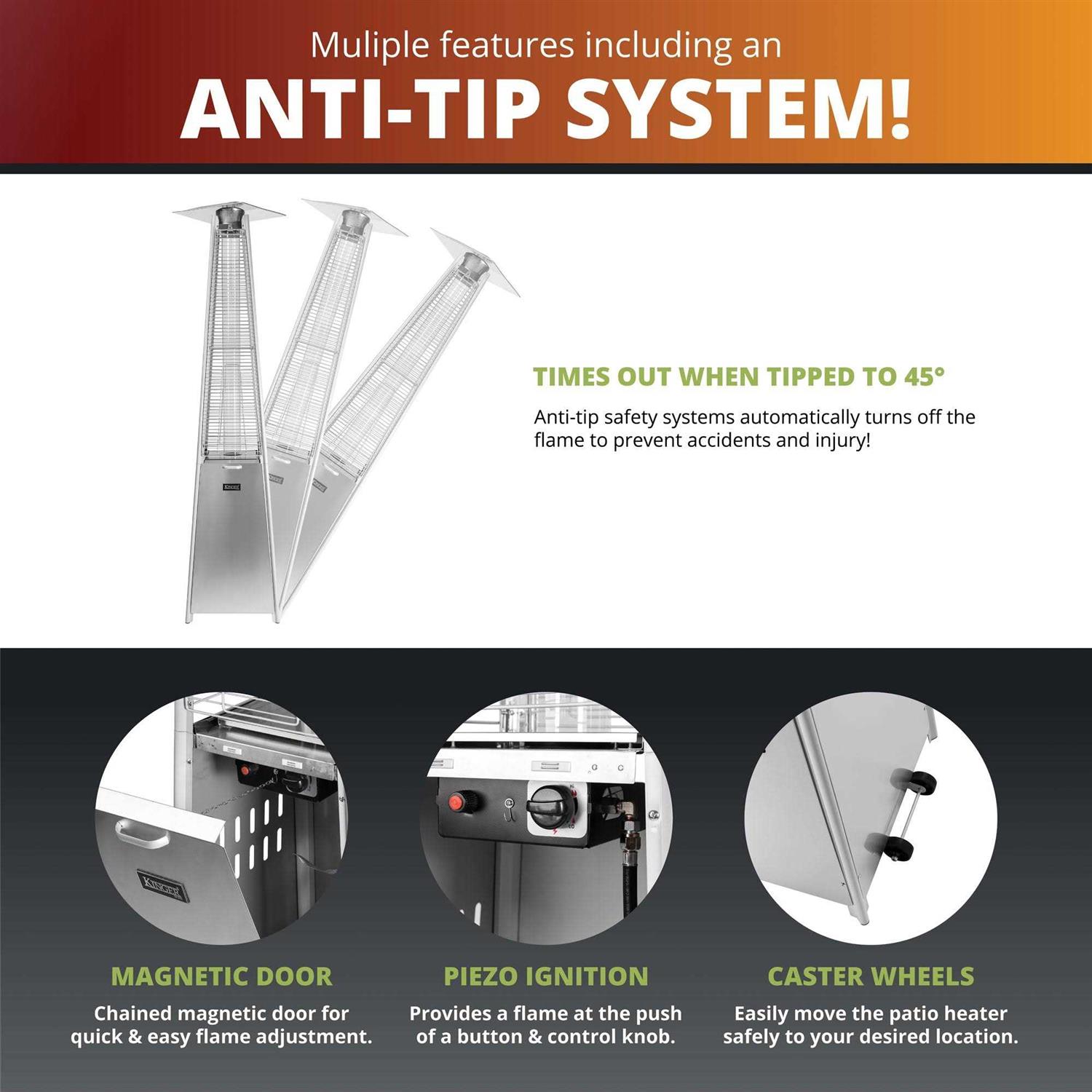 Muliple features including an

ANTI-TIP SYSTEM!

KINGER

TIMES OUT WHEN TIPPED TO 45°

Anti-tip safety systems automatically turns off the flame to prevent accidents and injury!

KINGER

MAGNETIC DOOR

Chained magnetic door for quick & easy flame adjustment.

PIEZO IGNITION

Provides a flame at the push of a button & control knob.

CASTER WHEELS

Easily move the patio heater safely to your desired location.