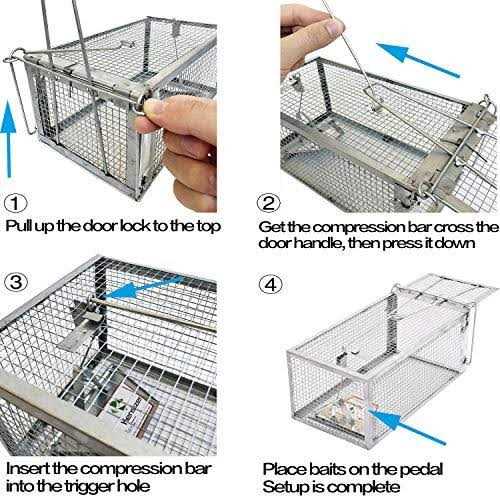 ①
Pull up the door lock to the top

②
Get the compression bar cross the door handle, then press it down

③
Insert the compression bar into the trigger hole

④
Place baits on the pedal
Setup is complete