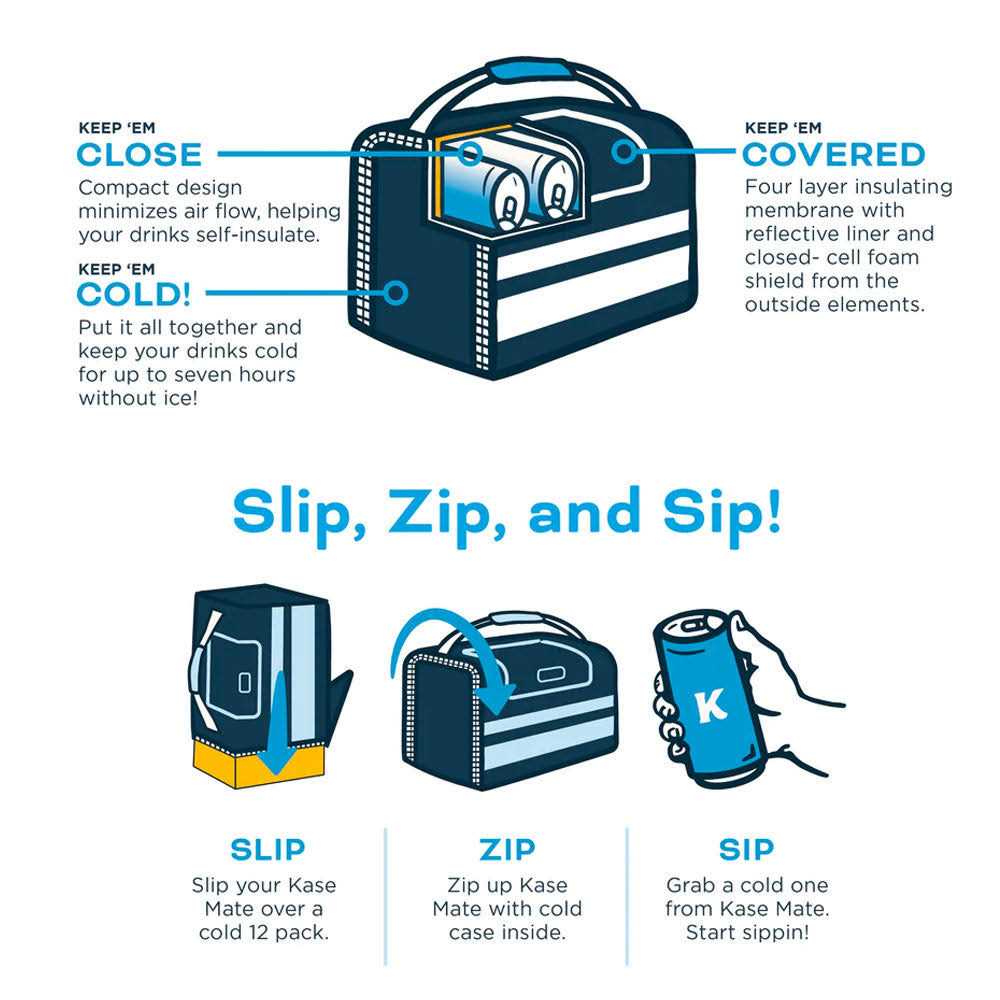 KEEP 'EM
CLOSE
Compact design minimizes air flow, helping your drinks self-insulate.

KEEP 'EM
COLD!
Put it all together and keep your drinks cold for up to seven hours without ice!

KEEP 'EM
COVERED
Four layer insulating membrane with reflective liner and closed- cell foam shield from the outside elements.

Slip, Zip, and Sip!

K

SLIP
Slip your Kase Mate over a cold 12 pack.

ZIP
Zip up Kase Mate with cold case inside.

SIP
Grab a cold one from Kase Mate. Start sippin!