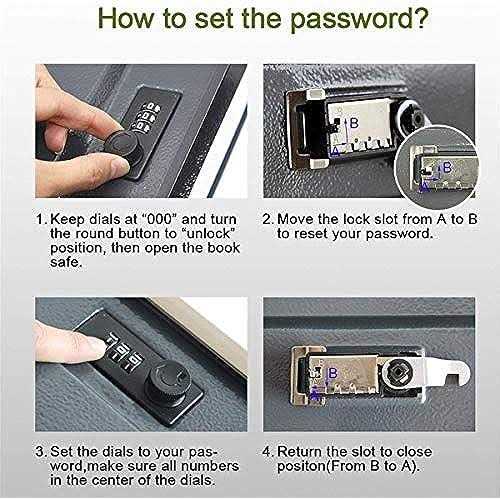 How to set the password?

B
A

B
A

1. Keep dials at "000" and turn the round button to "unlock" position, then open the book safe.

2. Move the lock slot from A to B to reset your password.

B
A

3. Set the dials to your pasword,make sure all numbers in the center of the dials.

4. Return the slot to close positon(From B to A).